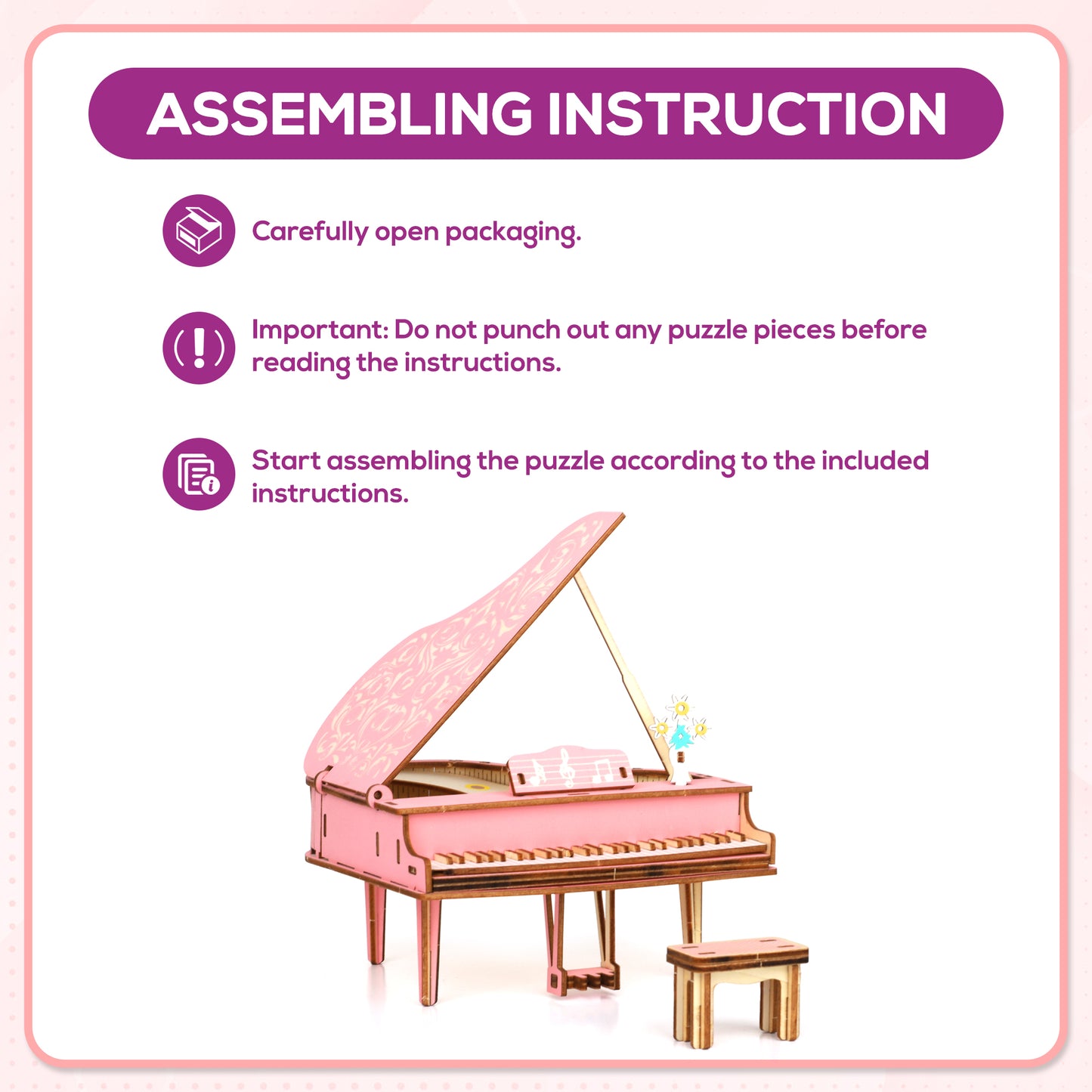 ASSEMBLING INSTRUCTION

Carefully open packaging.

Important: Do not punch out any puzzle pieces before reading the instructions.

Start assembling the puzzle according to the included instructions.